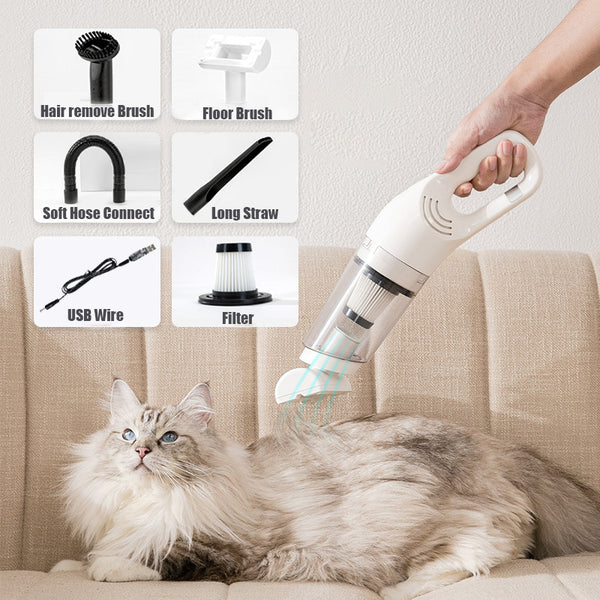 Hair remove Brush

Floor Brush

Soft Hose Connect

Long Straw

USB Wire

Filter